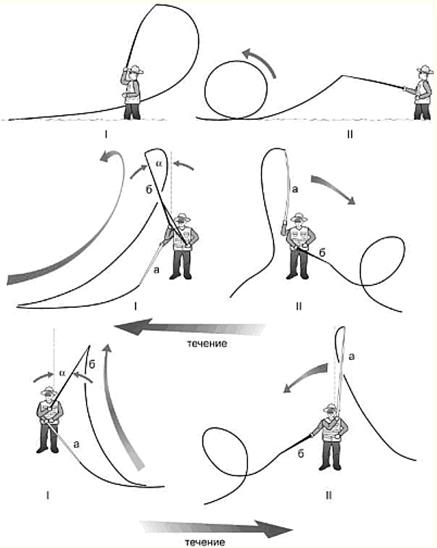 I

II

α

б

а

I

а

б

II

течение

α

б

а

I

а

б

II

течение